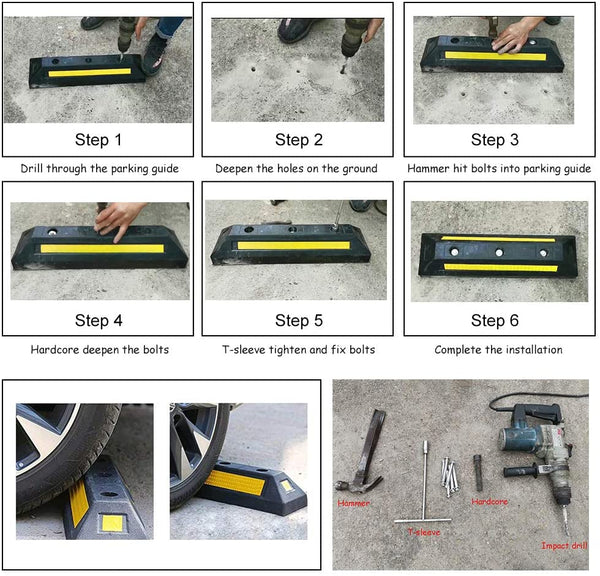 Step 1

Drill through the parking guide

Step 2

Deepen the holes on the ground

Step 3

Hammer hit bolts into parking guide

Step 4

Hardcore deepen the bolts

Step 5

T-sleeve tighten and fix bolts

Step 6

Complete the installation

Hammer

T-sleeve

Hardcore

Impact drill